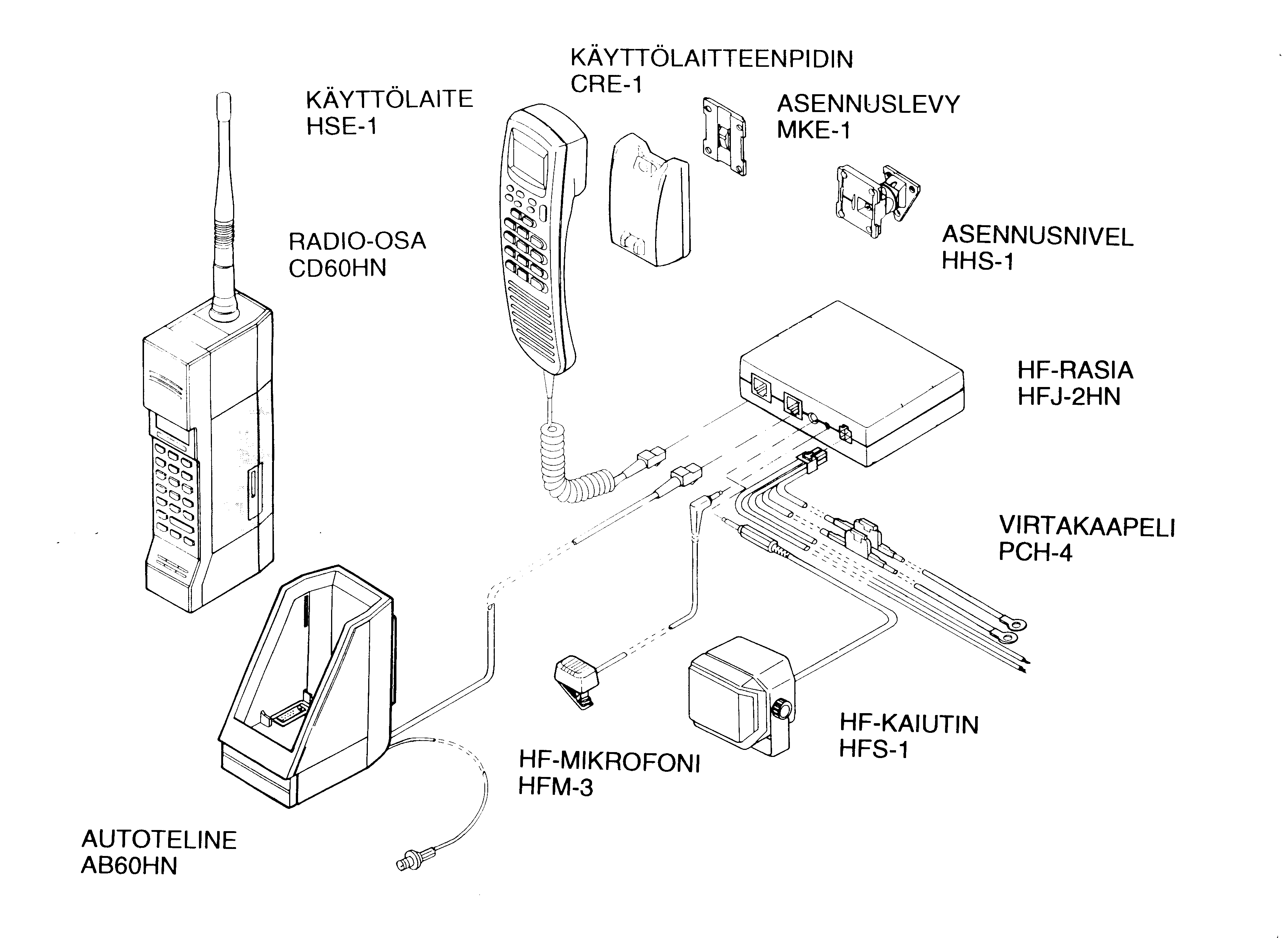 KÄYTTÖLAITTEENPIDIN
CRE-1

KÄYTTÖLAITE
HSE-1

ASENNUSLEVY
MKE-1

RADIO-OSA
CD60HN

ASENNUSNIVEL
HHS-1

HF-RASIA
HFJ-2HN

VIRTAKAAPELI
PCH-4

HF-KAIUTIN
HFS-1

HF-MIKROFONI
HFM-3

AUTOTELINE
AB60HN